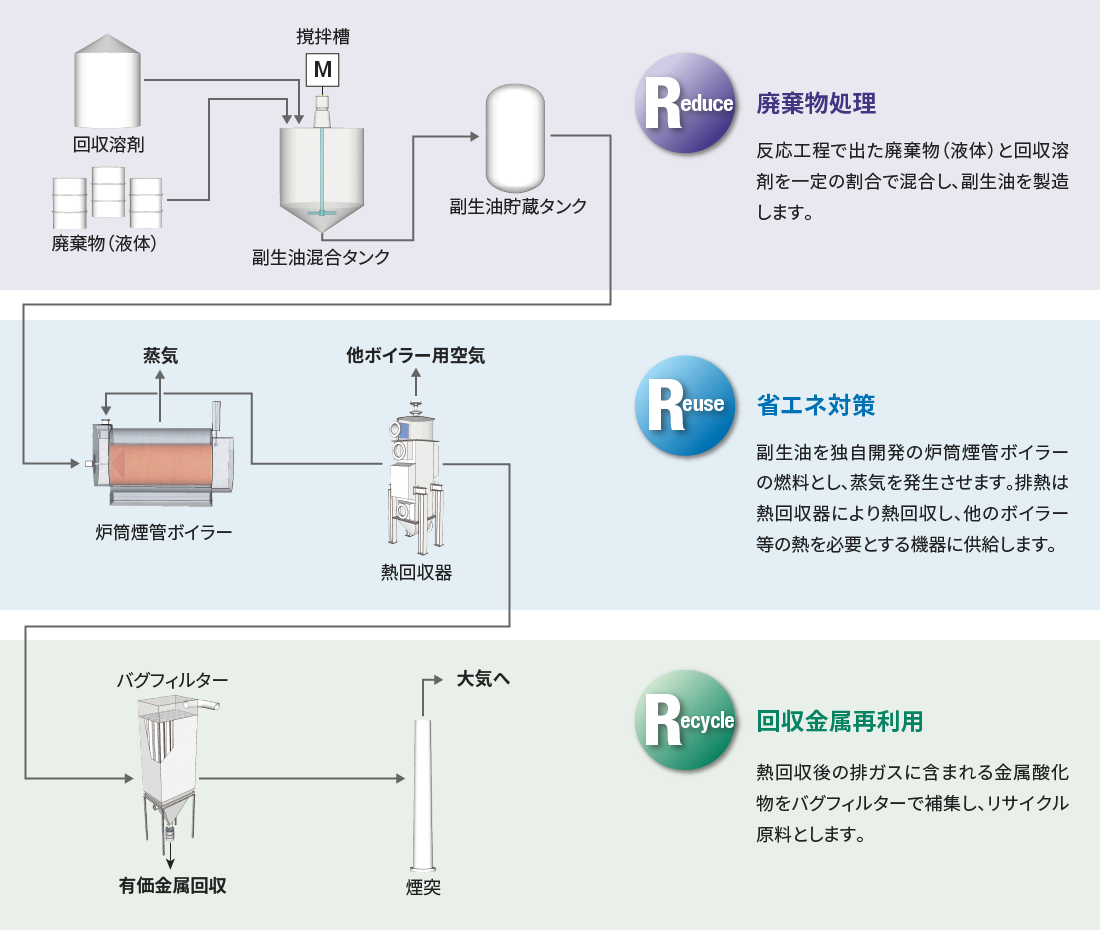 攪拌槽

M

回収溶剤

廃棄物（液体）

副生油混合タンク

副生油貯蔵タンク

Reduce

廃棄物処理

反応工程で出た廃棄物（液体）と回収溶剤を一定の割合で混合し、副生油を製造します。

蒸気

他ボイラー用空気

炉筒煙管ボイラー

熱回収器

Reuse

省エネ対策

副生油を独自開発の炉筒煙管ボイラーの燃料とし、蒸気を発生させます。排熱は熱回収器により熱回収し、他のボイラー等の熱を必要とする機器に供給します。

バグフィルター

大気へ

有価金属回収

煙突

Recycle

回収金属再利用

熱回収後の排ガスに含まれる金属酸化物をバグフィルターで補集し、リサイクル原料とします。