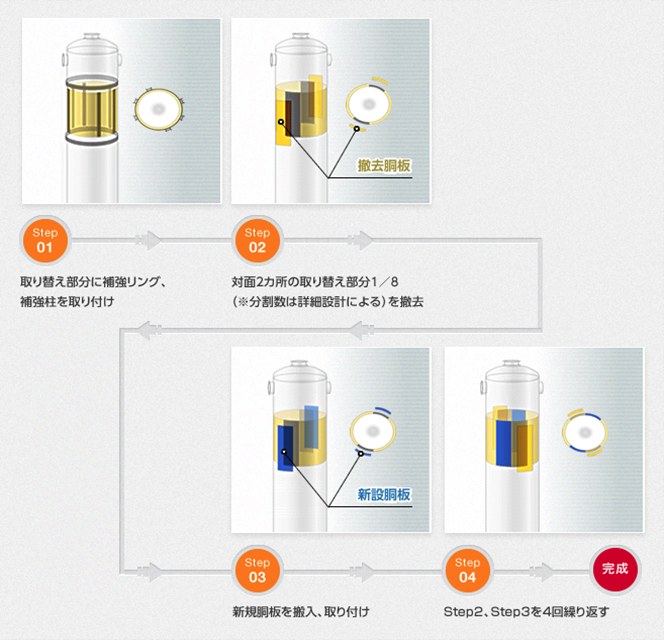 撤去胴板

Step 01

取り替え部分に補強リング、補強柱を取り付け

Step 02

対面2カ所の取り替え部分1／8（※分割数は詳細設計による）を撤去

新設胴板

Step 03

新規胴板を搬入、取り付け

Step 04

Step2、Step3を4回繰り返す

完成